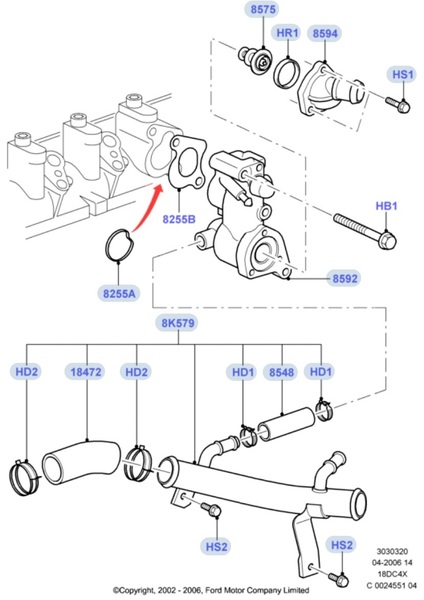 8575
HR1
8594
HS1
8255B
HB1
8255A
8592
8K579
HD2
18472
HD2
HD1
8548
HD1
HS2
HS2
3030320
04-2006 14
18DC4X
C 0024551 04
©Copyright, 2002 - 2006, Ford Motor Company Limited