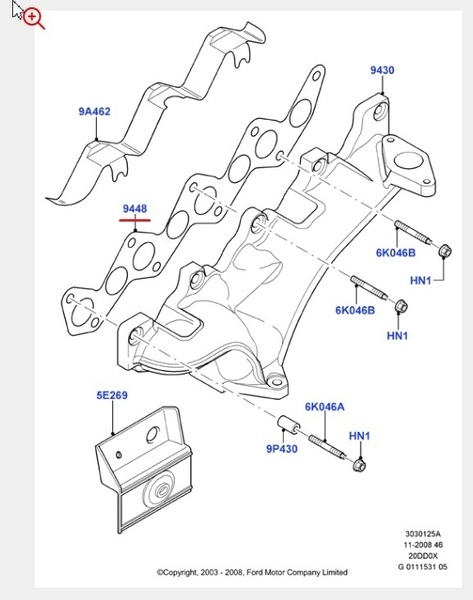 9430
9A462
9448
6K046B
HN1
6K046B
HN1
5E269
6K046A
HN1
9P430
3030125A
11-2008 46
20DD0X
G 0111531 05
©Copyright, 2003 - 2008, Ford Motor Company Limited