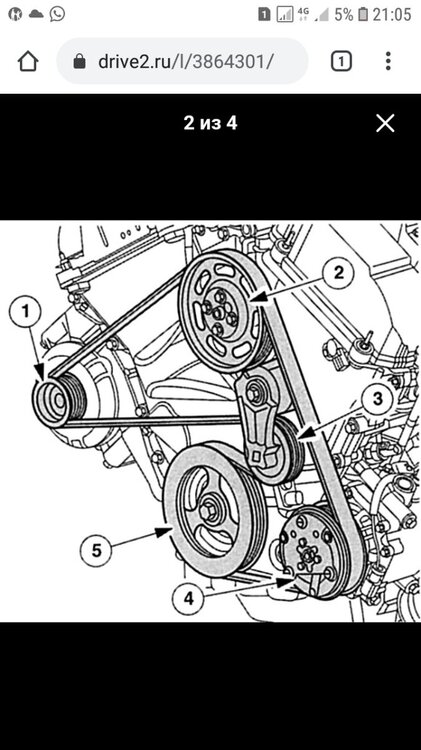 1 4G 5% 21:05

drive2.ru/l/3864301/

1

2 из 4

1
2
3
5
4